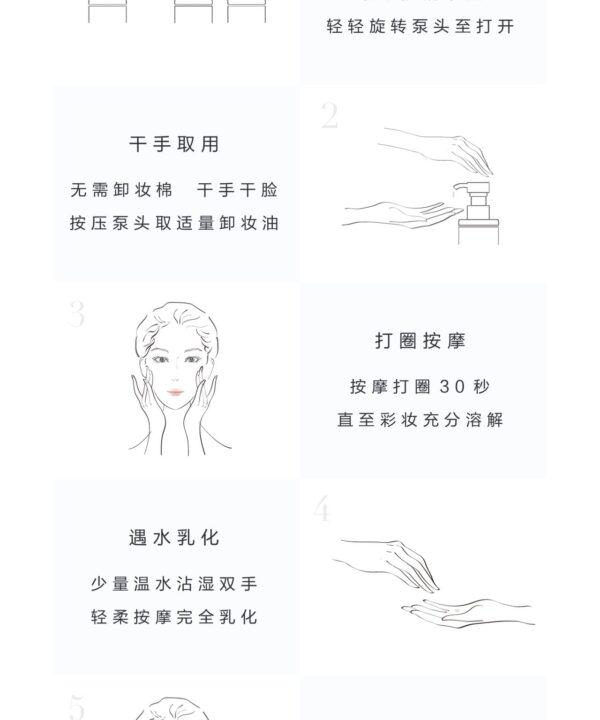 轻轻旋转泵头至打开

干手取用

无需卸妆棉　干手干脸

按压泵头取适量卸妆油

2

3

打圈按摩

按摩打圈 30 秒

直至彩妆充分溶解

遇水乳化

少量温水沾湿双手

轻柔按摩完全乳化

4

5